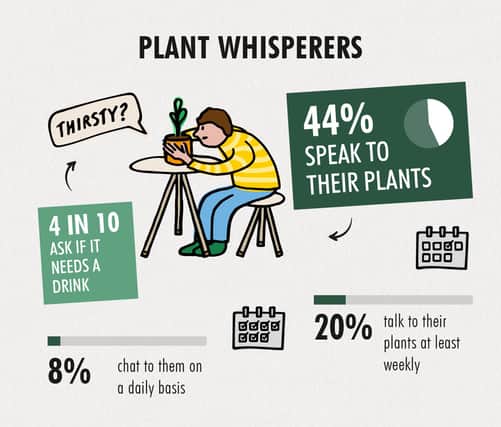 PLANT WHISPERERS

THIRSTY?

44%
SPEAK TO THEIR PLANTS

4 IN 10
ASK IF IT NEEDS A DRINK

20% talk to their plants at least weekly

8% chat to them on a daily basis