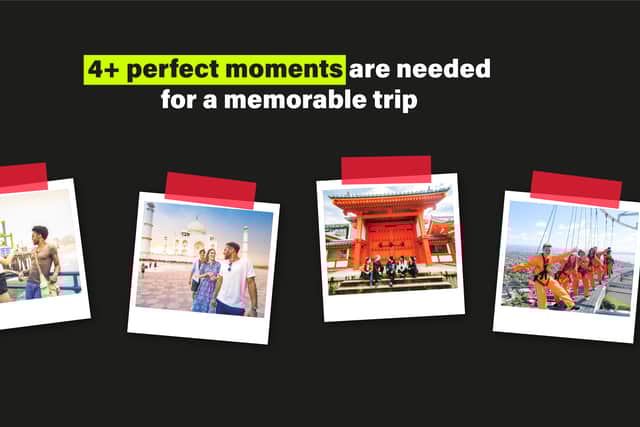 4+ perfect moments are needed for a memorable trip